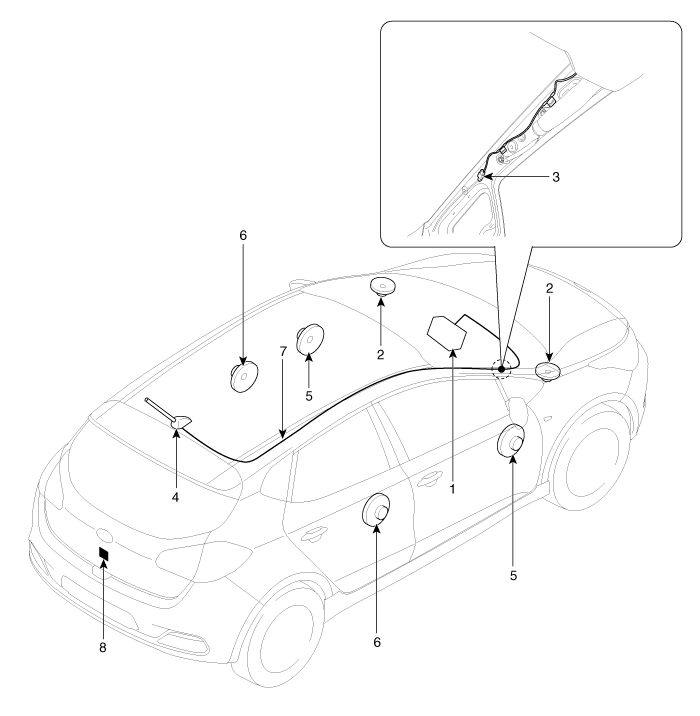 3
6
2
2
7
5
4
1
5
6
8