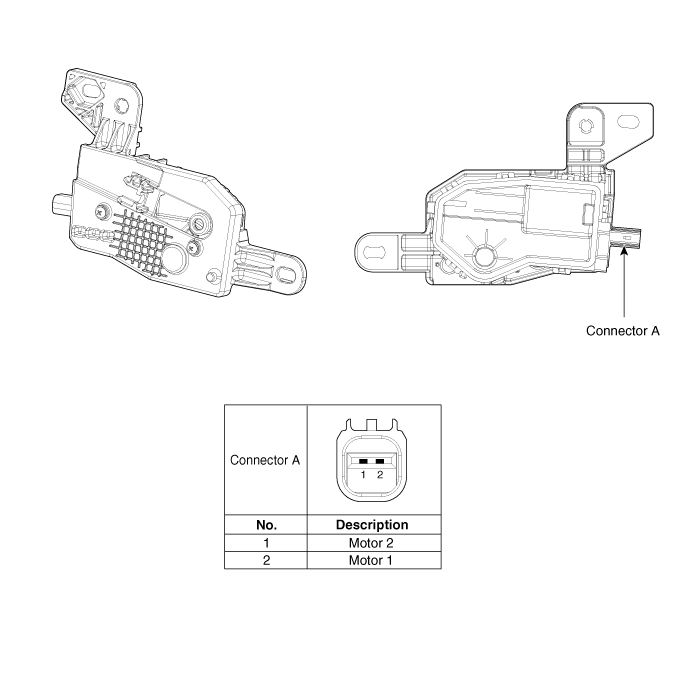 Connector A

| Connector A | 1 2 |
|---|---|
| **No.** | **Description** |
| 1 | Motor 2 |
| 2 | Motor 1 |