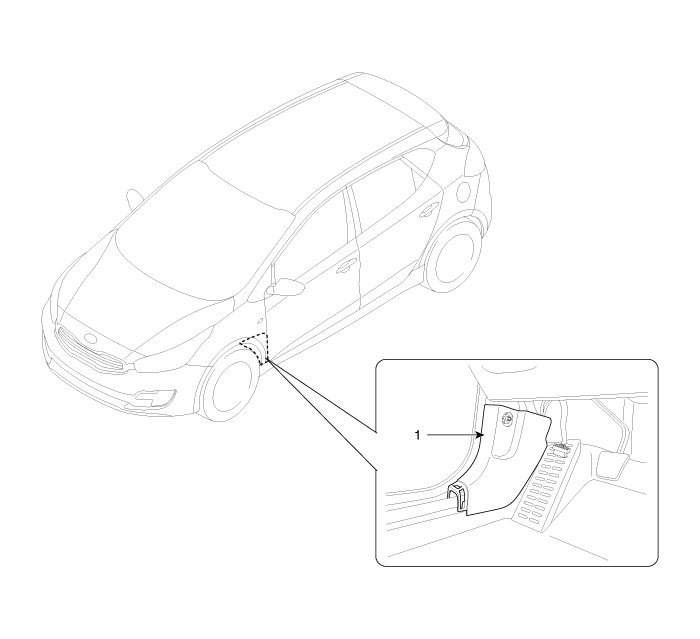 1