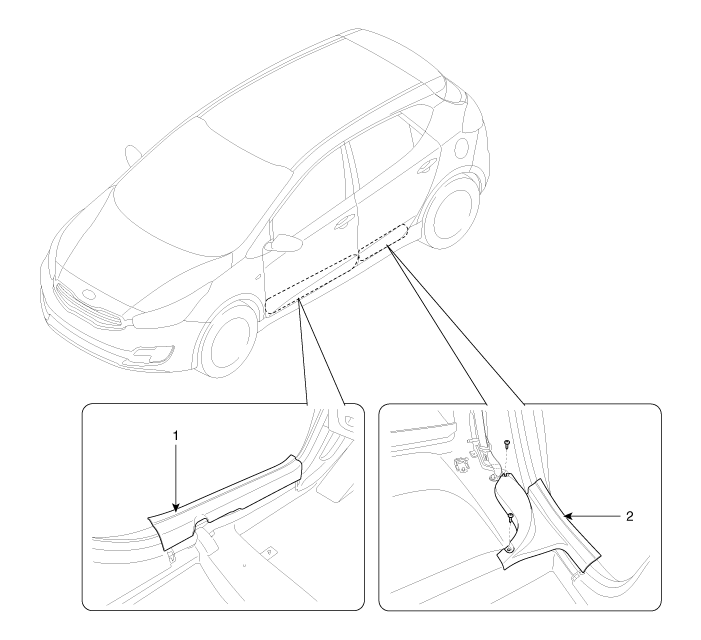 1

2