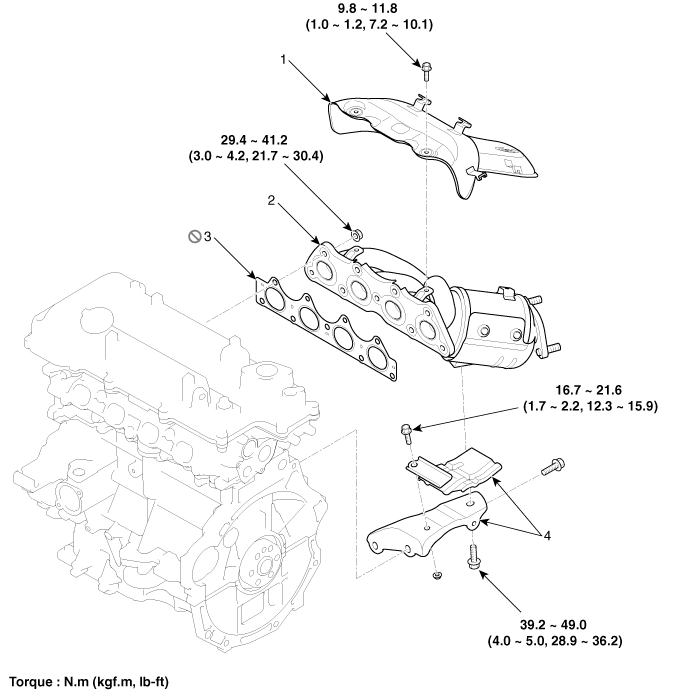 9.8 ~ 11.8
(1.0 ~ 1.2, 7.2 ~ 10.1)

1

29.4 ~ 41.2
(3.0 ~ 4.2, 21.7 ~ 30.4)

2

3

16.7 ~ 21.6
(1.7 ~ 2.2, 12.3 ~ 15.9)

4

39.2 ~ 49.0
(4.0 ~ 5.0, 28.9 ~ 36.2)

Torque : N.m (kgf.m, lb-ft)