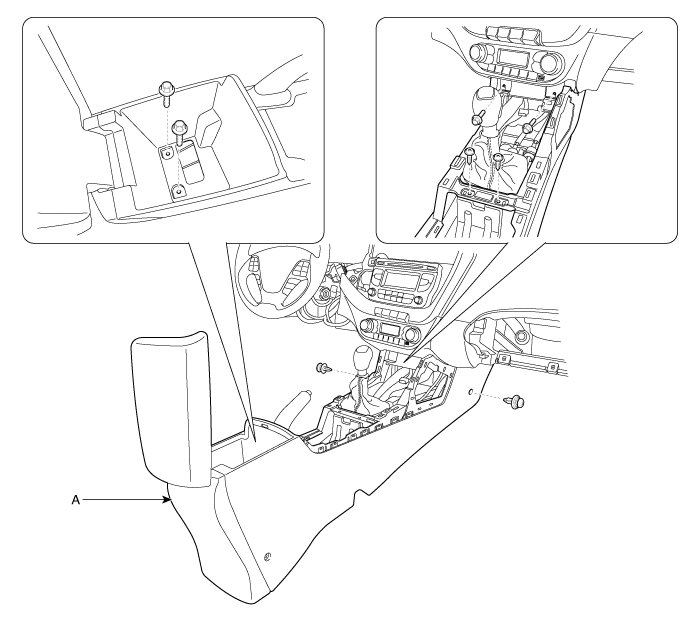 A