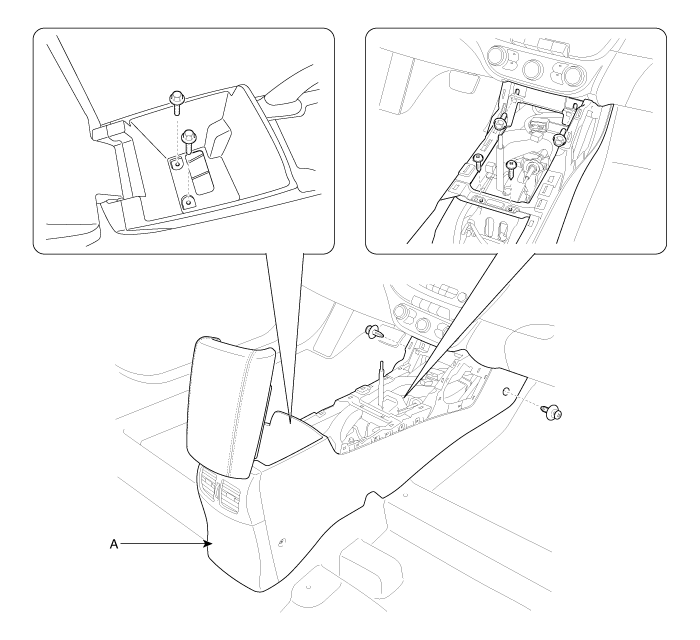 A