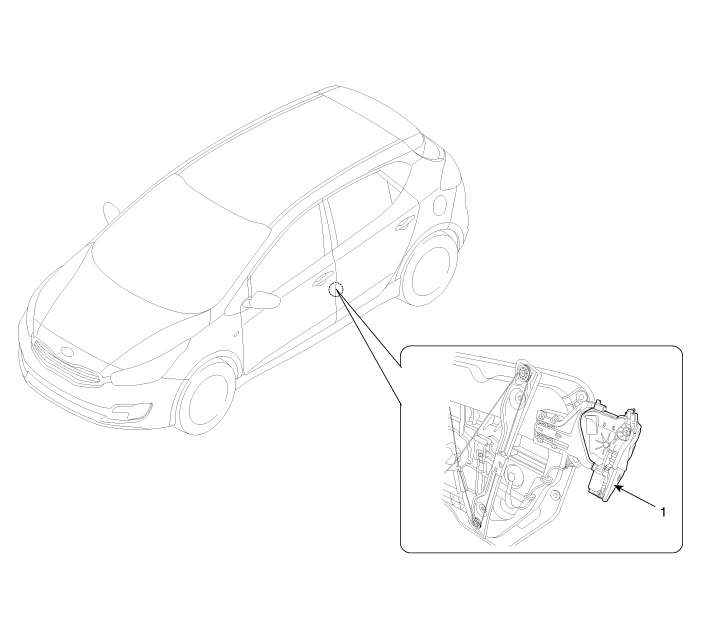 1