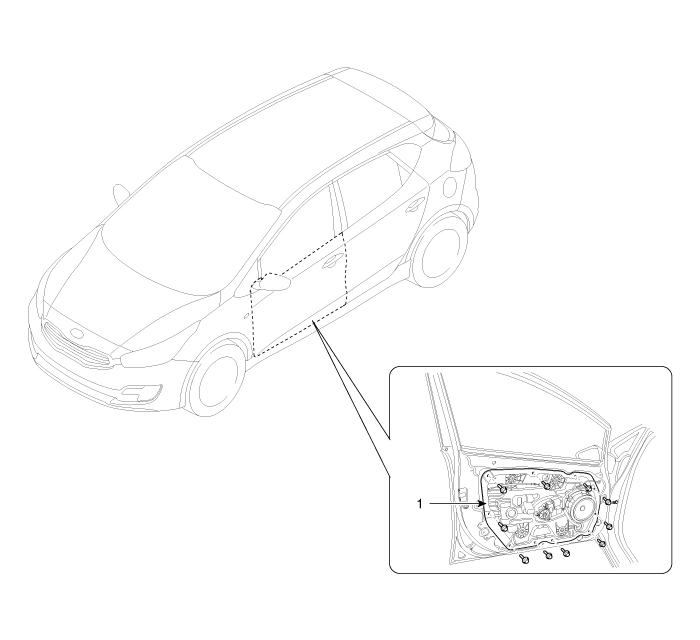 1