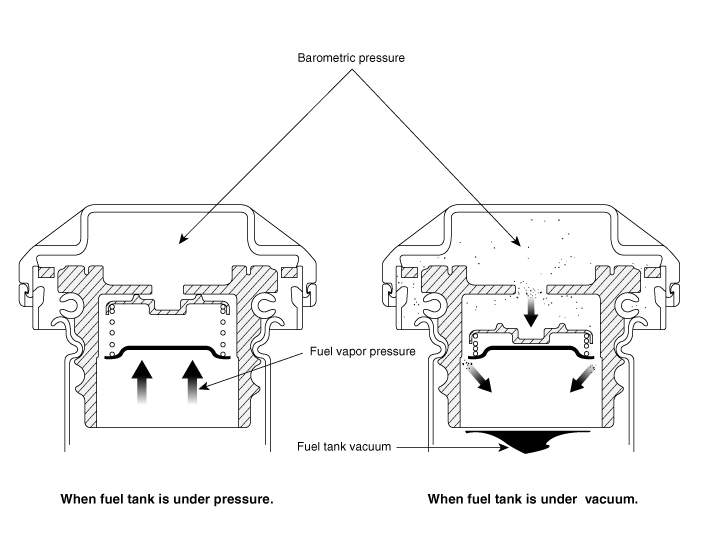 Barometric pressure

Fuel vapor pressure

Fuel tank vacuum

When fuel tank is under pressure.

When fuel tank is under vacuum.