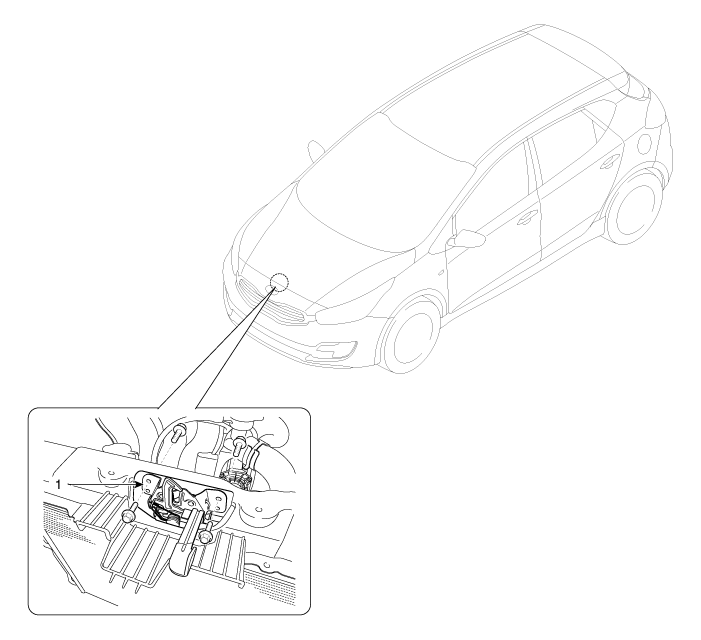 1