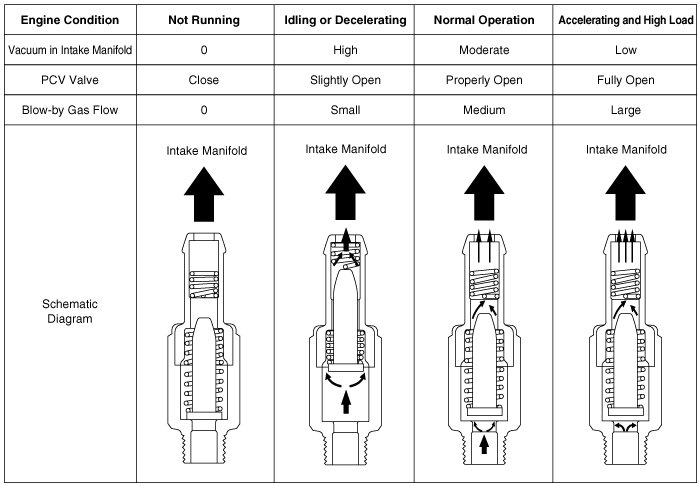 | Engine Condition | Not Running | Idling or Decelerating | Normal Operation | Accelerating and High Load |
|---|---|---|---|---|
| Vacuum in Intake Manifold | 0 | High | Moderate | Low |
| PCV Valve | Close | Slightly Open | Properly Open | Fully Open |
| Blow-by Gas Flow | 0 | Small | Medium | Large |
| Schematic Diagram | Intake Manifold | Intake Manifold | Intake Manifold | Intake Manifold |