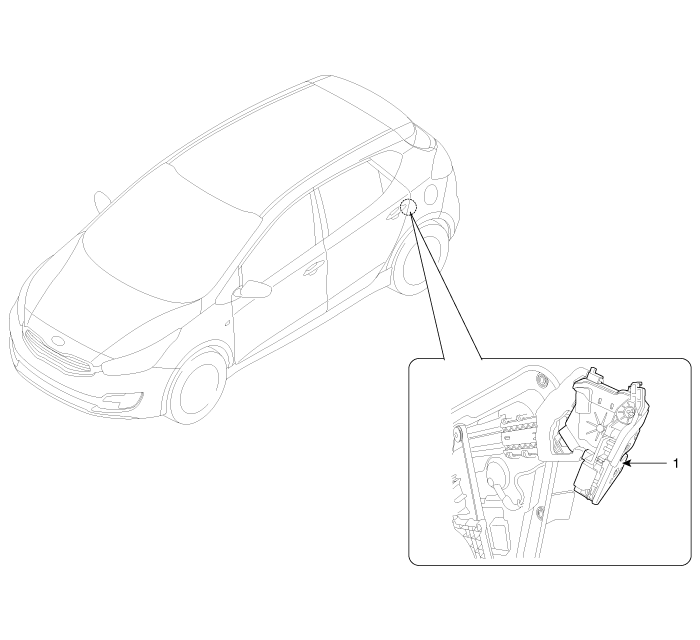 1