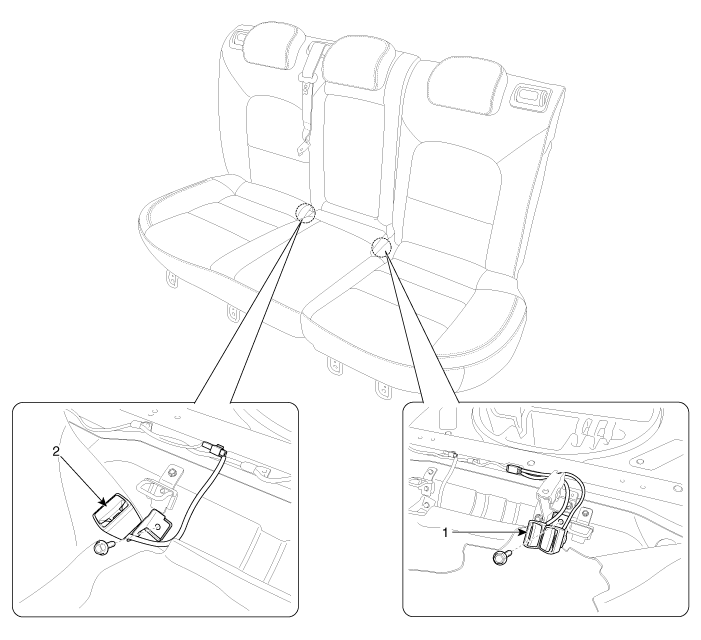 2

1