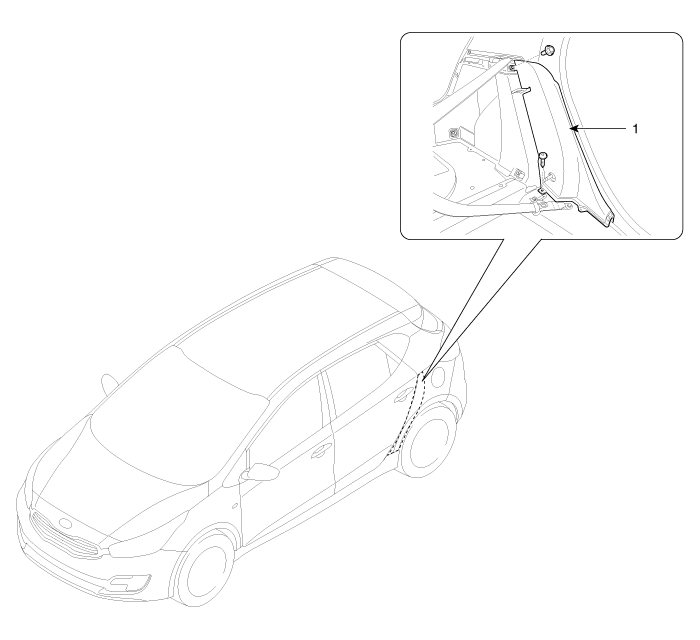 1