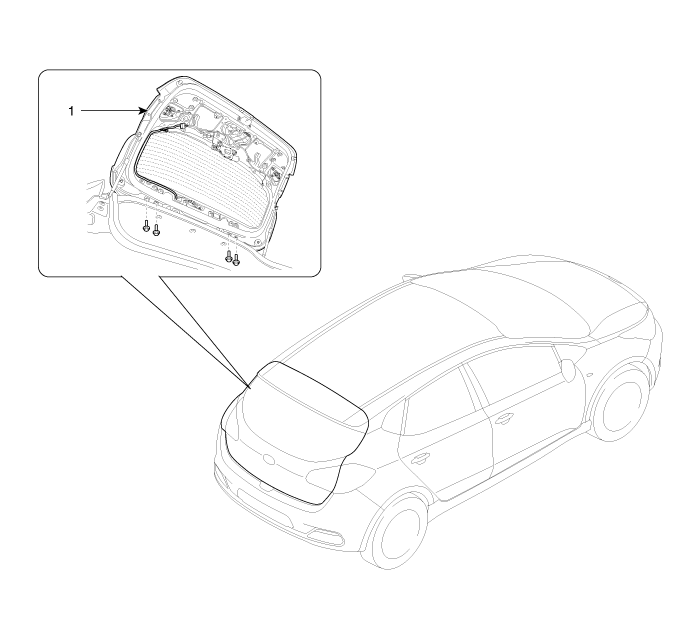 1