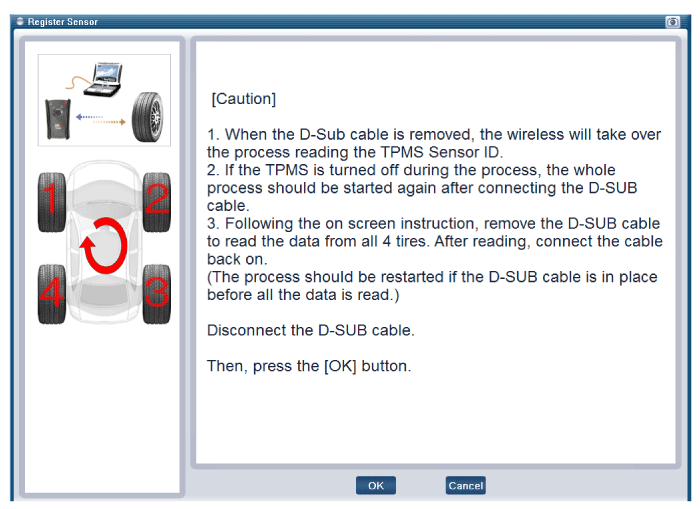 Register Sensor

1
2
4
3

[Caution]

1. When the D-Sub cable is removed, the wireless will take over the process reading the TPMS Sensor ID.
2. If the TPMS is turned off during the process, the whole process should be started again after connecting the D-SUB cable.
3. Following the on screen instruction, remove the D-SUB cable to read the data from all 4 tires. After reading, connect the cable back on.
(The process should be restarted if the D-SUB cable is in place before all the data is read.)

Disconnect the D-SUB cable.

Then, press the [OK] button.

OK
Cancel