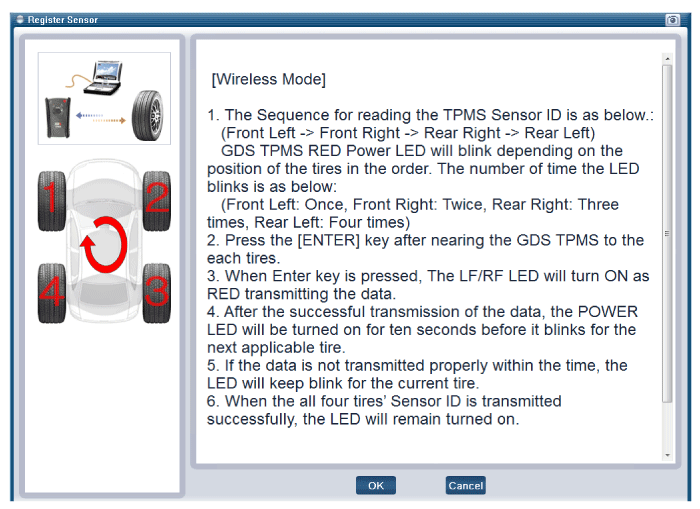 Register Sensor

1
2
4
3

[Wireless Mode]

1. The Sequence for reading the TPMS Sensor ID is as below.:
(Front Left -> Front Right -> Rear Right -> Rear Left)
GDS TPMS RED Power LED will blink depending on the position of the tires in the order. The number of time the LED blinks is as below:
(Front Left: Once, Front Right: Twice, Rear Right: Three times, Rear Left: Four times)
2. Press the [ENTER] key after nearing the GDS TPMS to the each tires.
3. When Enter key is pressed, The LF/RF LED will turn ON as RED transmitting the data.
4. After the successful transmission of the data, the POWER LED will be turned on for ten seconds before it blinks for the next applicable tire.
5. If the data is not transmitted properly within the time, the LED will keep blink for the current tire.
6. When the all four tires' Sensor ID is transmitted successfully, the LED will remain turned on.

OK
Cancel