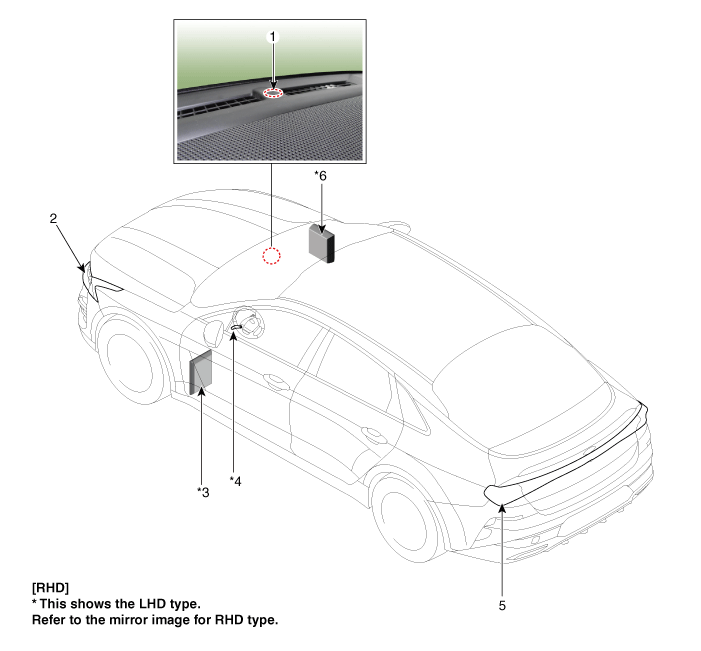 1

*6

2

*3

*4

5

[RHD]
* This shows the LHD type.
Refer to the mirror image for RHD type.