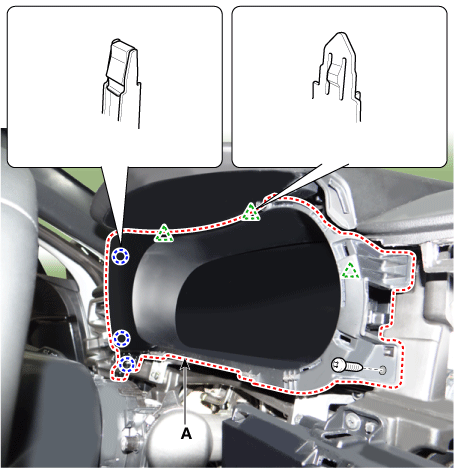 A