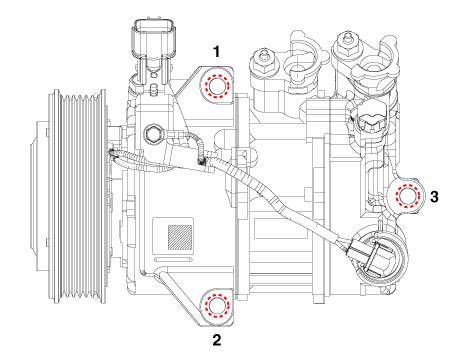 1
3
2