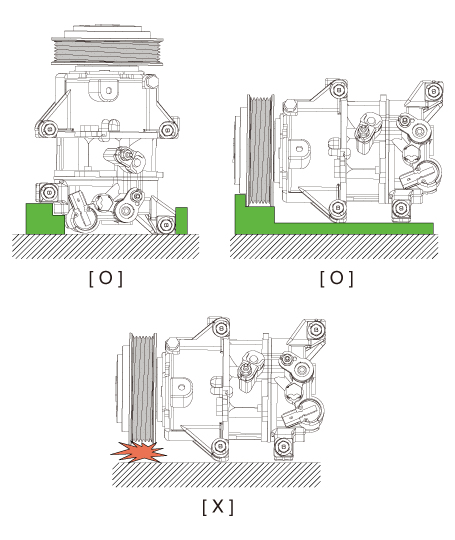 [ O ]

[ O ]

[ X ]