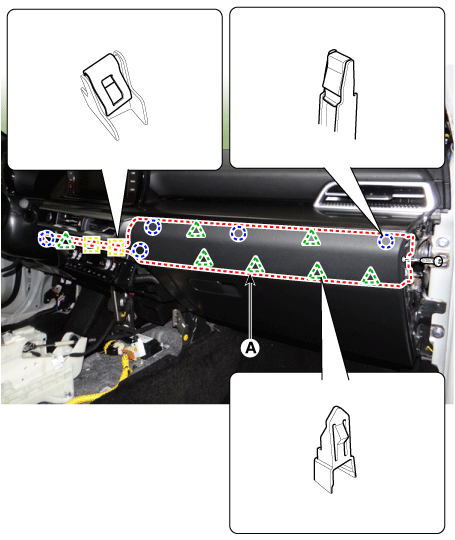 A