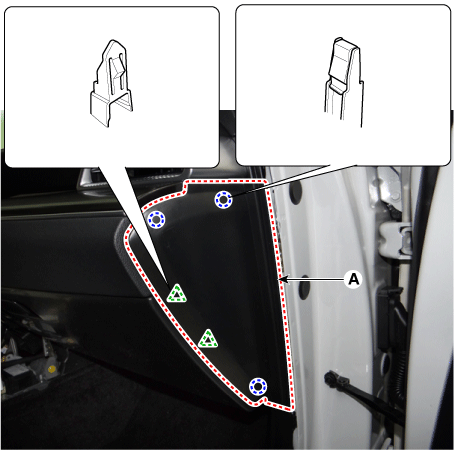 A