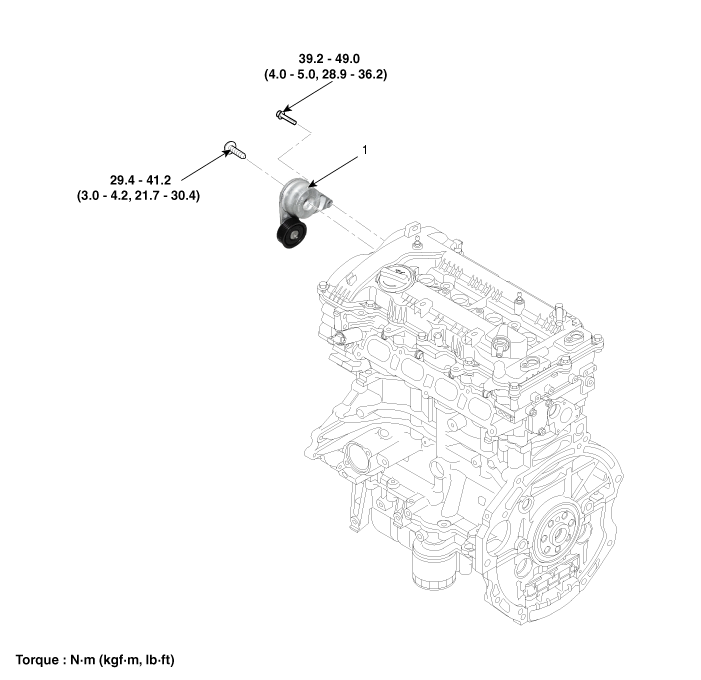 39.2 - 49.0
(4.0 - 5.0, 28.9 - 36.2)

1

29.4 - 41.2
(3.0 - 4.2, 21.7 - 30.4)

Torque : N·m (kgf·m, lb·ft)