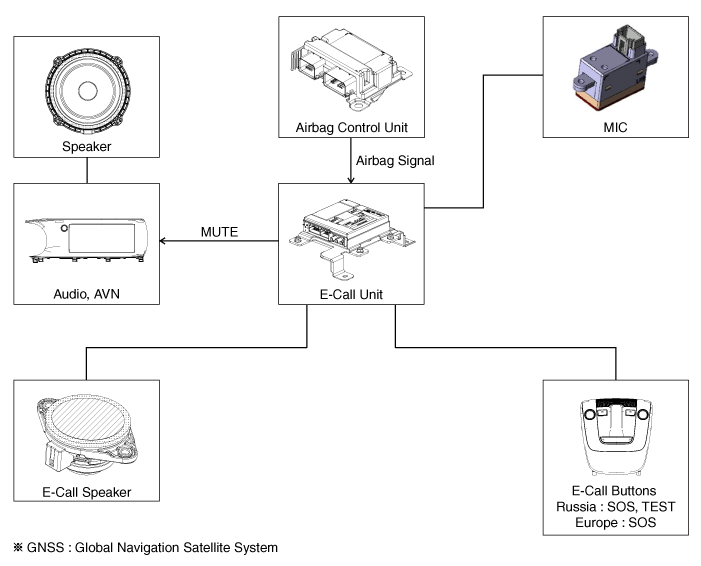 Speaker

Airbag Control Unit

MIC

Airbag Signal

MUTE

Audio, AVN

E-Call Unit

E-Call Speaker

E-Call Buttons
Russia : SOS, TEST
Europe : SOS

※ GNSS : Global Navigation Satellite System