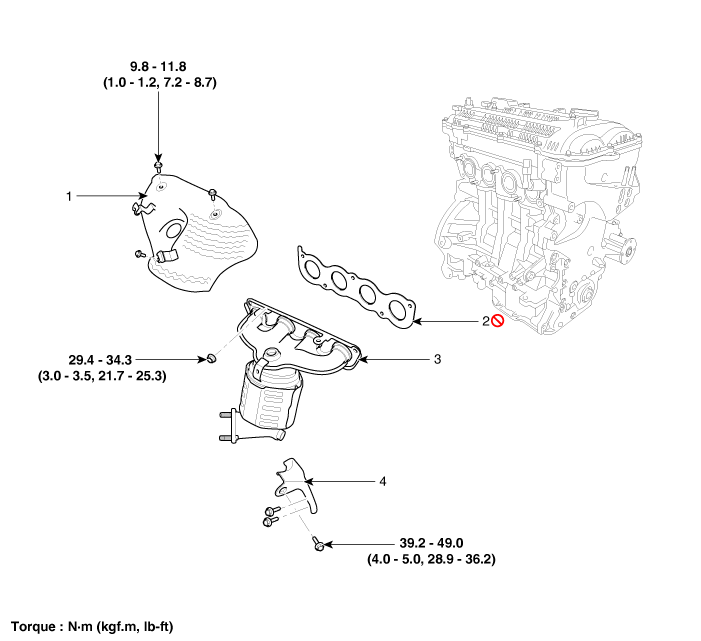 9.8 - 11.8
(1.0 - 1.2, 7.2 - 8.7)

1

2

29.4 - 34.3
(3.0 - 3.5, 21.7 - 25.3)

3

4

39.2 - 49.0
(4.0 - 5.0, 28.9 - 36.2)

Torque : N·m (kgf.m, lb-ft)