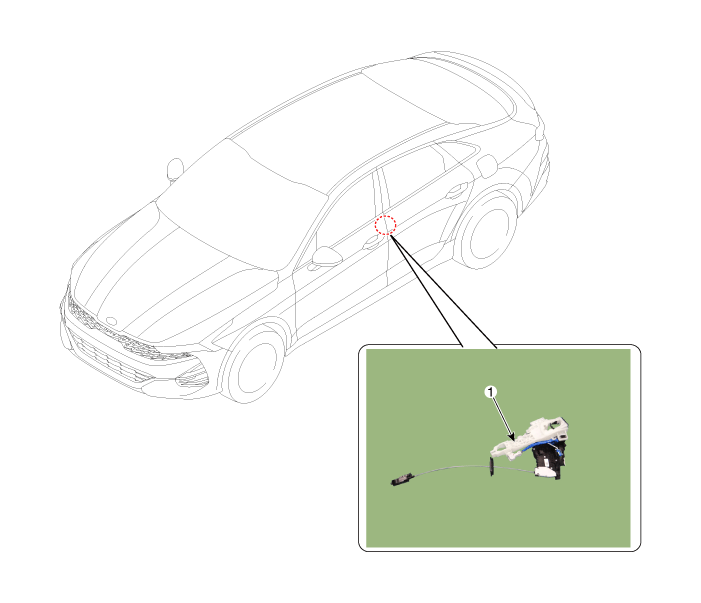 1