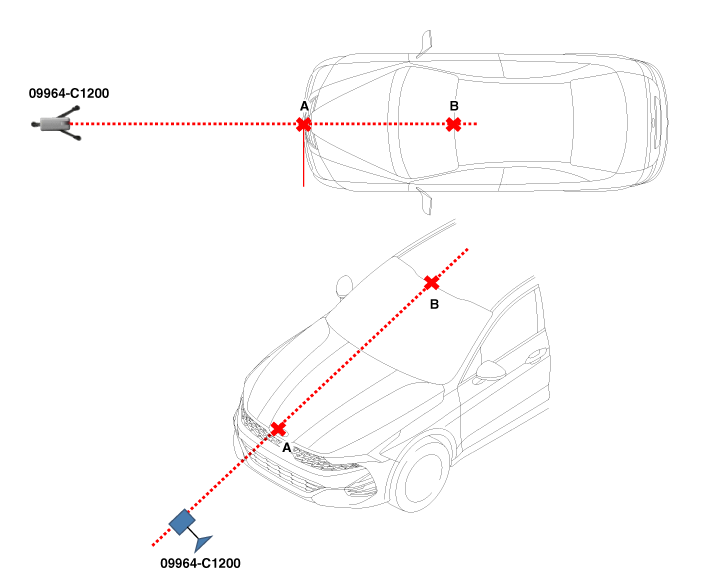 09964-C1200

A

B

B

A

09964-C1200