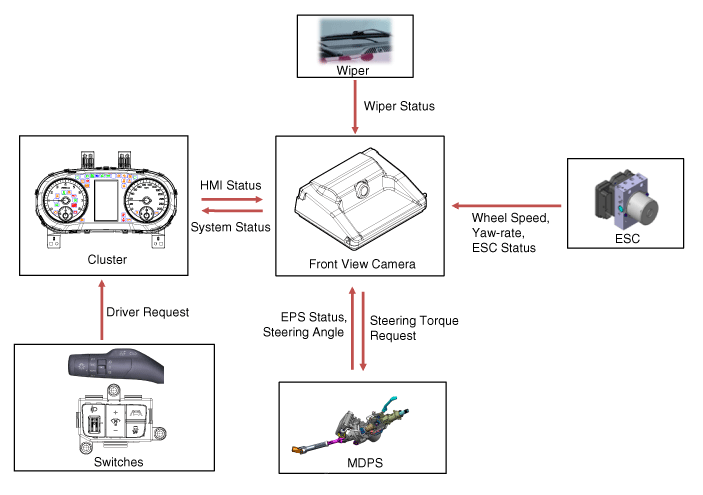 Wiper

Wiper Status

Cluster

HMI Status

System Status

Front View Camera

Wheel Speed, Yaw-rate, ESC Status

ESC

Driver Request

EPS Status, Steering Angle

Steering Torque Request

Switches

MDPS