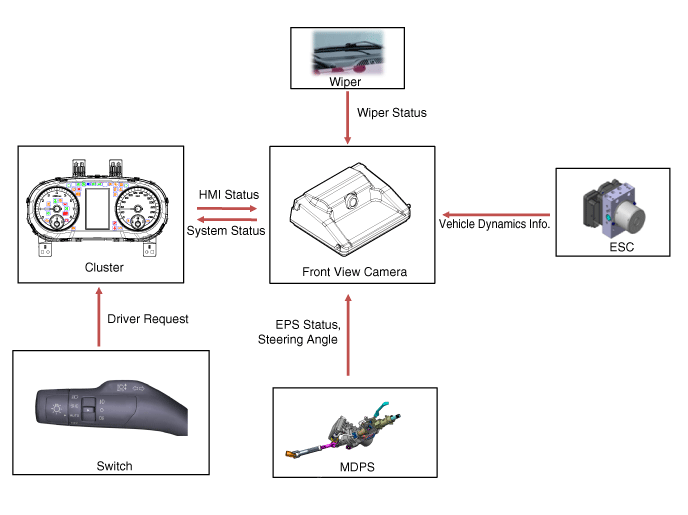 Wiper

Wiper Status

Cluster

HMI Status

System Status

Front View Camera

Vehicle Dynamics Info.

ESC

Driver Request

EPS Status, Steering Angle

Switch

MDPS