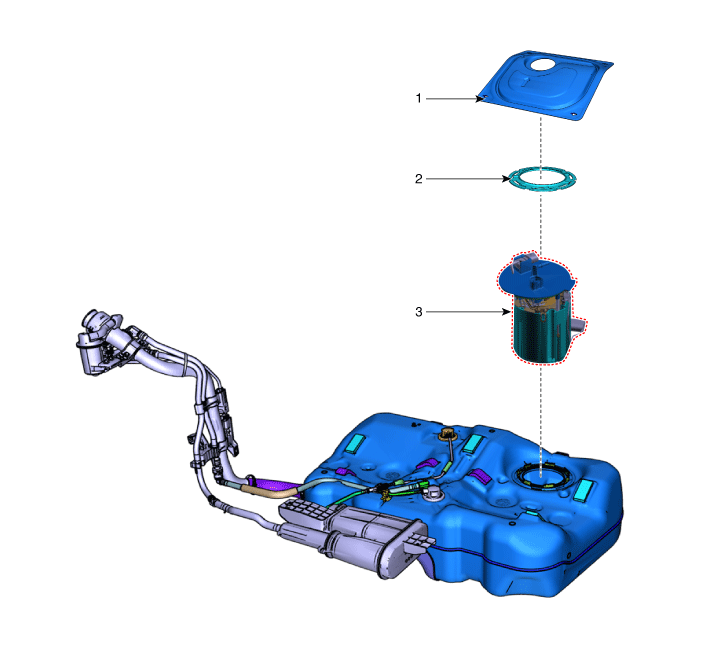 1

2

3