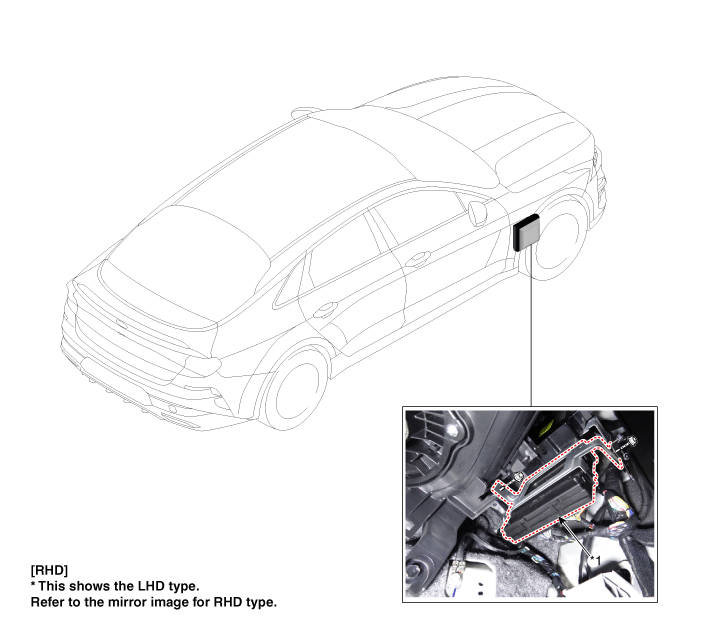 1

[RHD]
* This shows the LHD type.
Refer to the mirror image for RHD type.