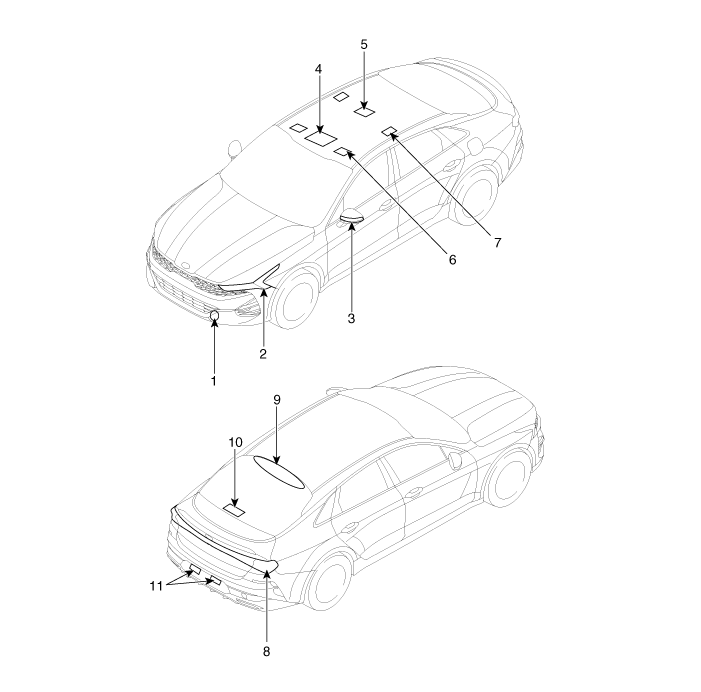 5
4
7
6
3
2
1
9
10
11
8