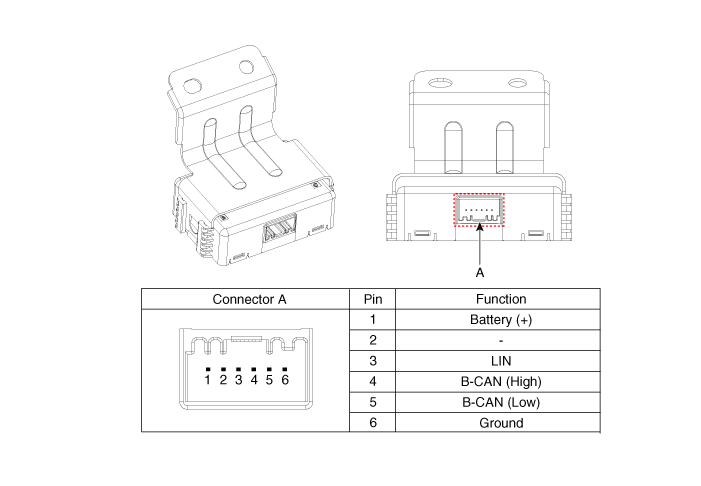 A

| Connector A | Pin | Function |
|---|---|---|
| 1 2 3 4 5 6 | 1 | Battery (+) |
| | 2 | - |
| | 3 | LIN |
| | 4 | B-CAN (High) |
| | 5 | B-CAN (Low) |
| | 6 | Ground |