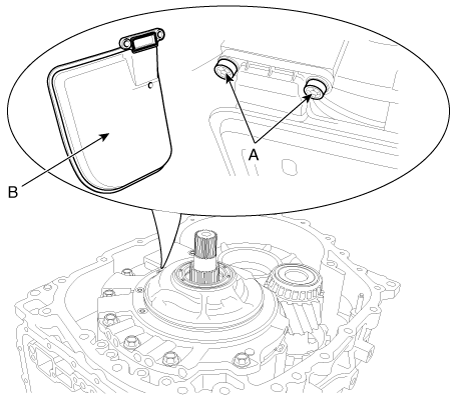 A

B