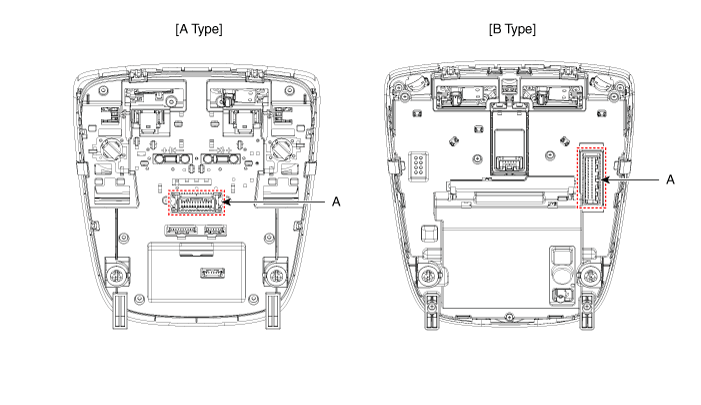 [A Type]

A

[B Type]

A