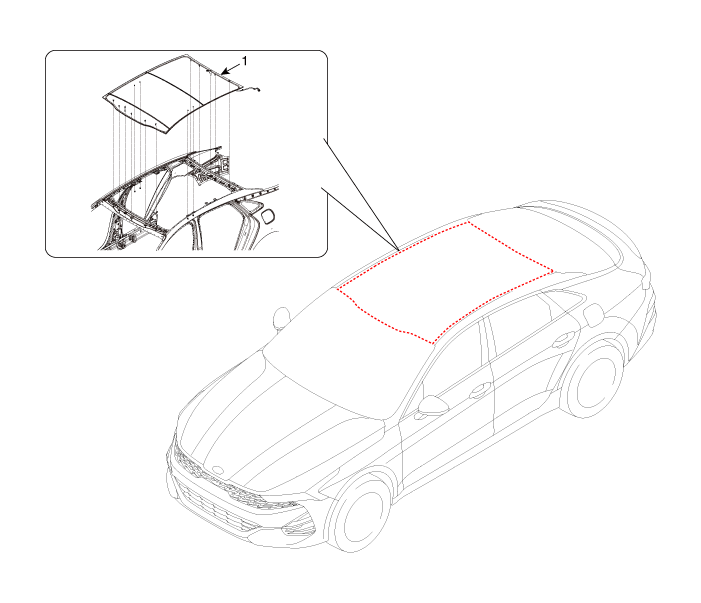 1