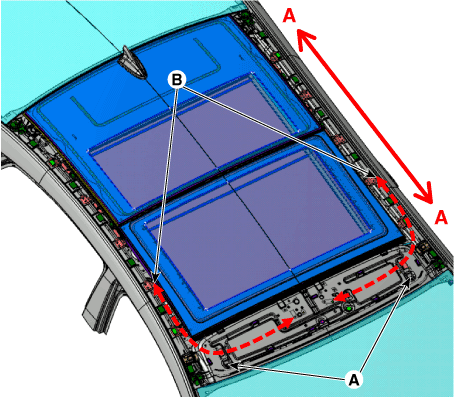 A
B
A
A