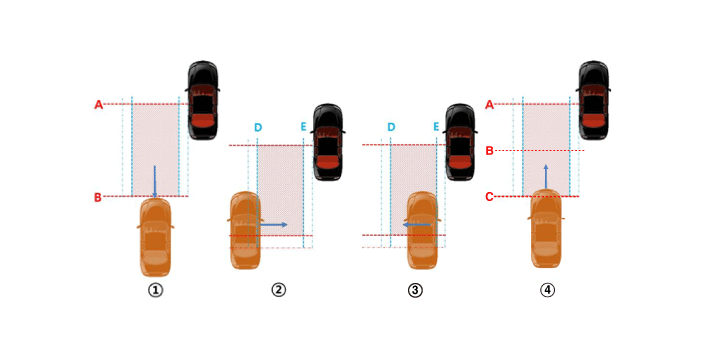 A
B
①
D
E
②
D
E
③
A
B
C
④