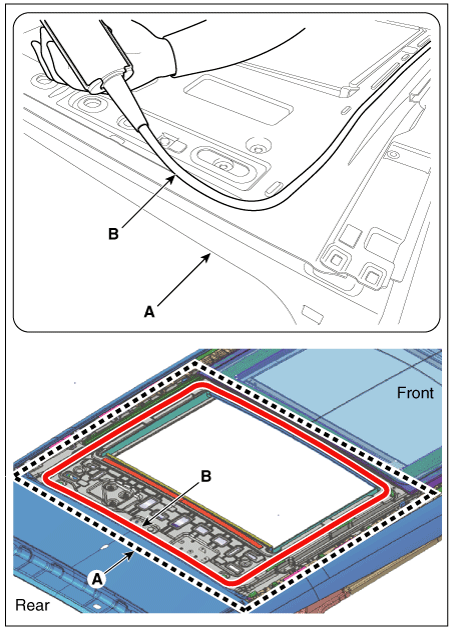 B

A

Front

B

A

Rear