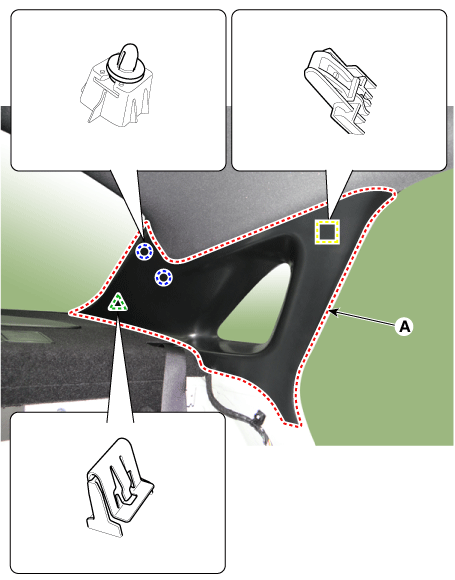 A