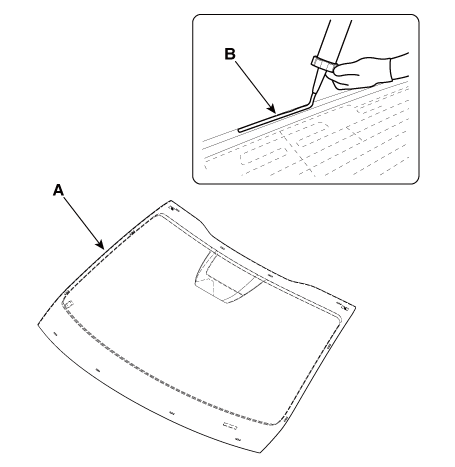 B

A