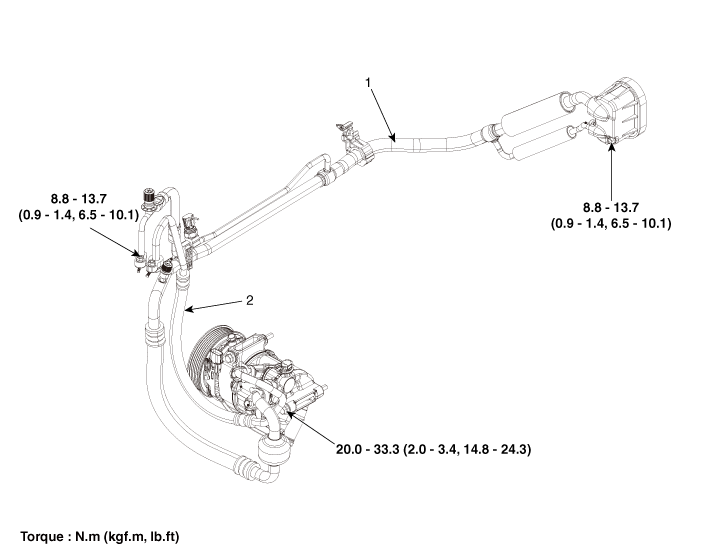 1

8.8 - 13.7
(0.9 - 1.4, 6.5 - 10.1)

8.8 - 13.7
(0.9 - 1.4, 6.5 - 10.1)

2

20.0 - 33.3 (2.0 - 3.4, 14.8 - 24.3)

Torque : N.m (kgf.m, lb.ft)