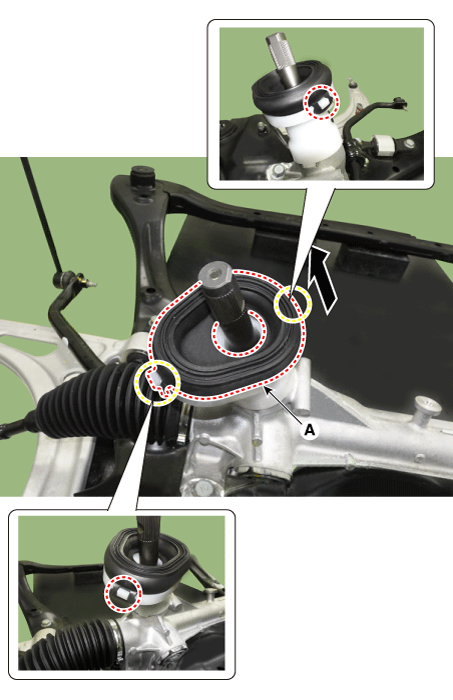 A