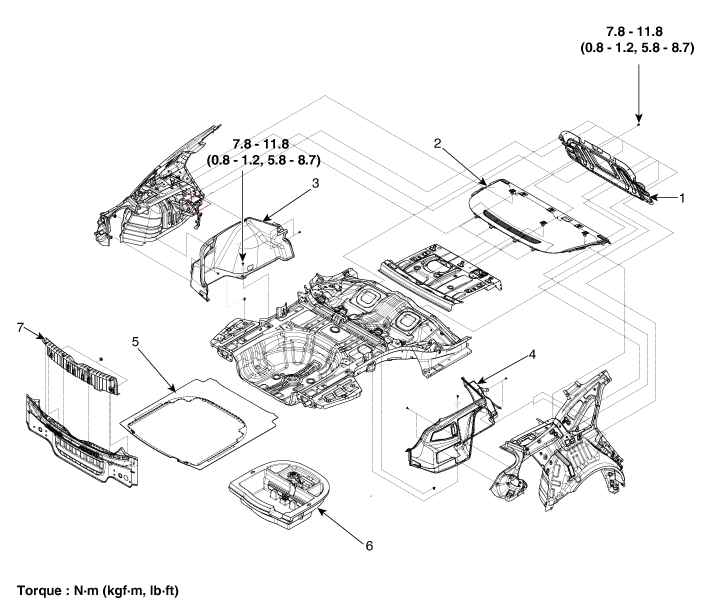 7.8 - 11.8
(0.8 - 1.2, 5.8 - 8.7)

7.8 - 11.8
(0.8 - 1.2, 5.8 - 8.7)

2

3

1

7

5

4

6

Torque : N·m (kgf·m, lb·ft)