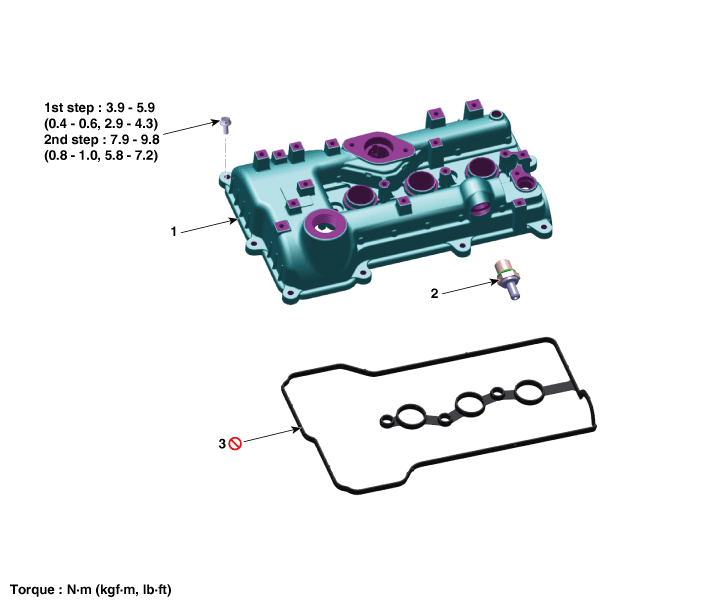 1st step : 3.9 - 5.9
(0.4 - 0.6, 2.9 - 4.3)
2nd step : 7.9 - 9.8
(0.8 - 1.0, 5.8 - 7.2)

1

2

3

Torque : N·m (kgf·m, lb·ft)