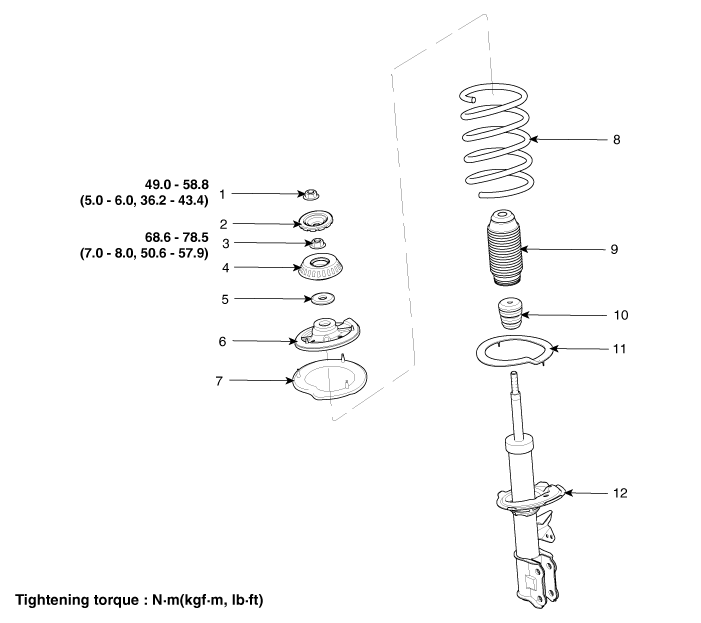 49.0 - 58.8
(5.0 - 6.0, 36.2 - 43.4) 1

2

68.6 - 78.5
(7.0 - 8.0, 50.6 - 57.9) 3

4

5

6

7

8

9

10

11

12

Tightening torque : N·m(kgf·m, lb·ft)