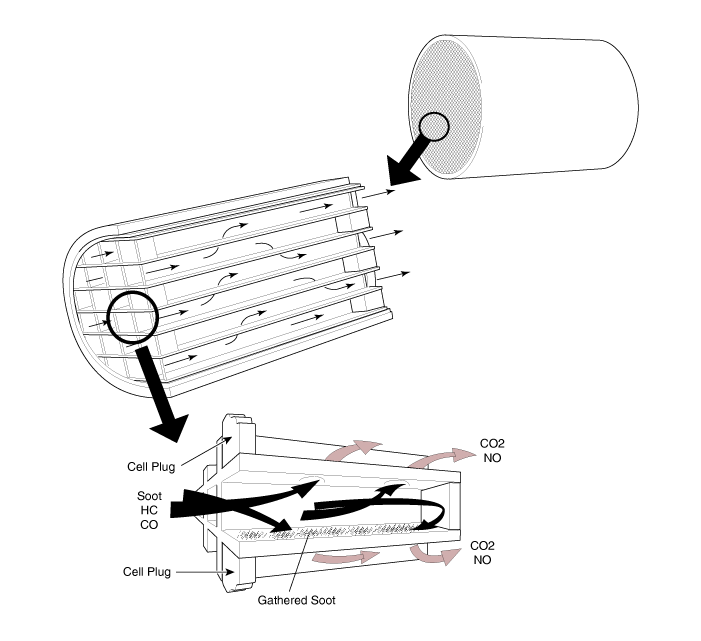 Cell Plug

Soot
HC
CO

Cell Plug

Gathered Soot

CO2
NO

CO2
NO