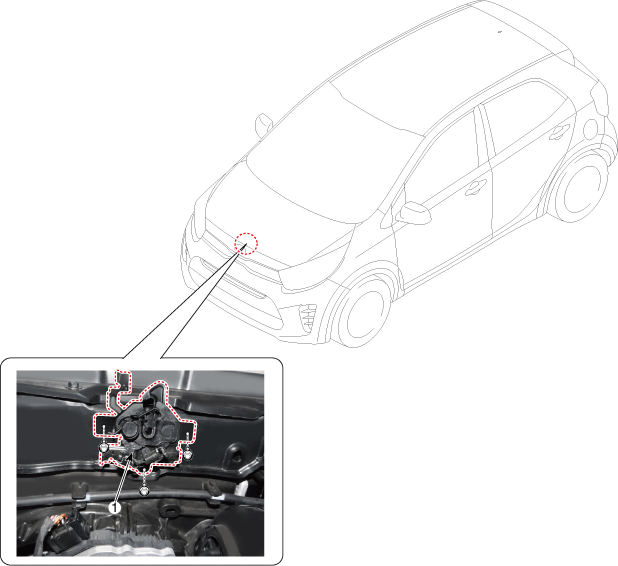 1